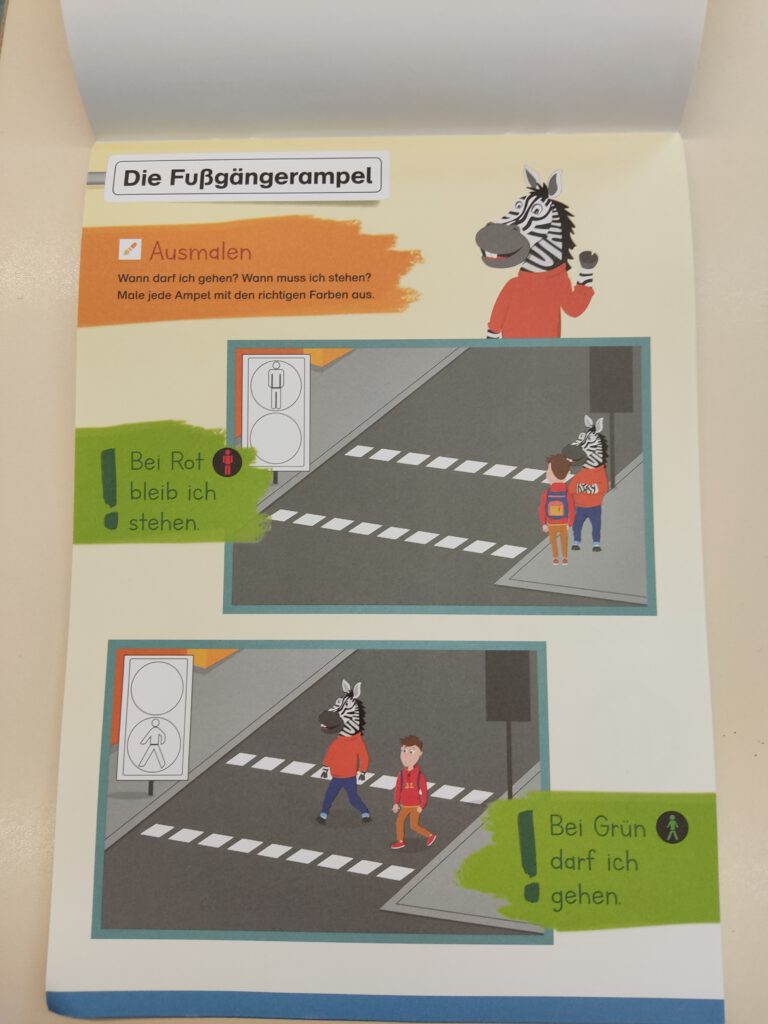 Die Fußgängerampel

Ausmalen
Wann darf ich gehen? Wann muss ich stehen?
Male jede Ampel mit den richtigen Farben aus.

Bei Rot bleib ich stehen.

Bei Grün darf ich gehen.